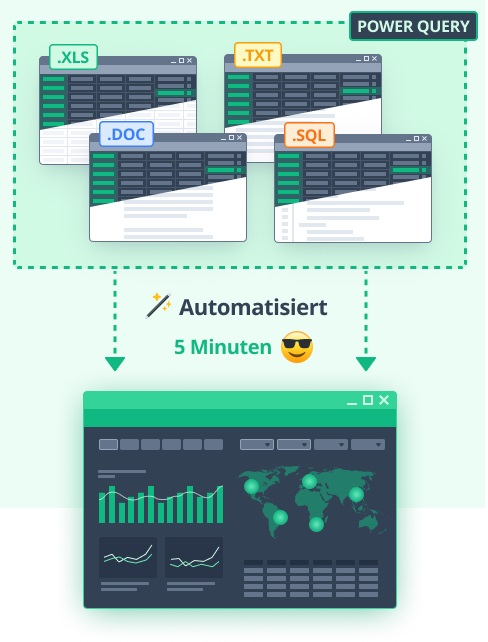 POWER QUERY

.XLS

.TXT

.DOC

.SQL

Automatisiert

5 Minuten